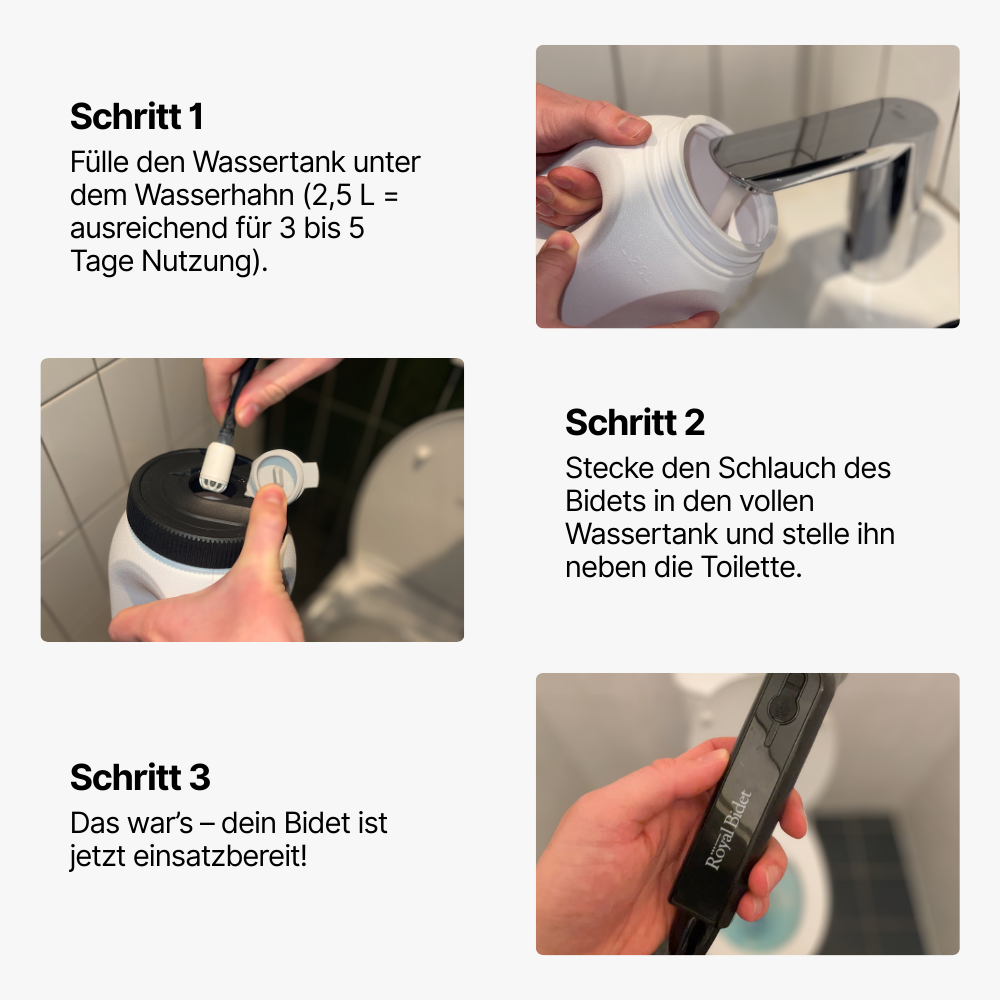 Schritt 1
Fülle den Wassertank unter dem Wasserhahn (2,5 L = ausreichend für 3 bis 5 Tage Nutzung).

Schritt 2
Stecke den Schlauch des Bidets in den vollen Wassertank und stelle ihn neben die Toilette.

Schritt 3
Das war's – dein Bidet ist jetzt einsatzbereit!

Royal Bidet